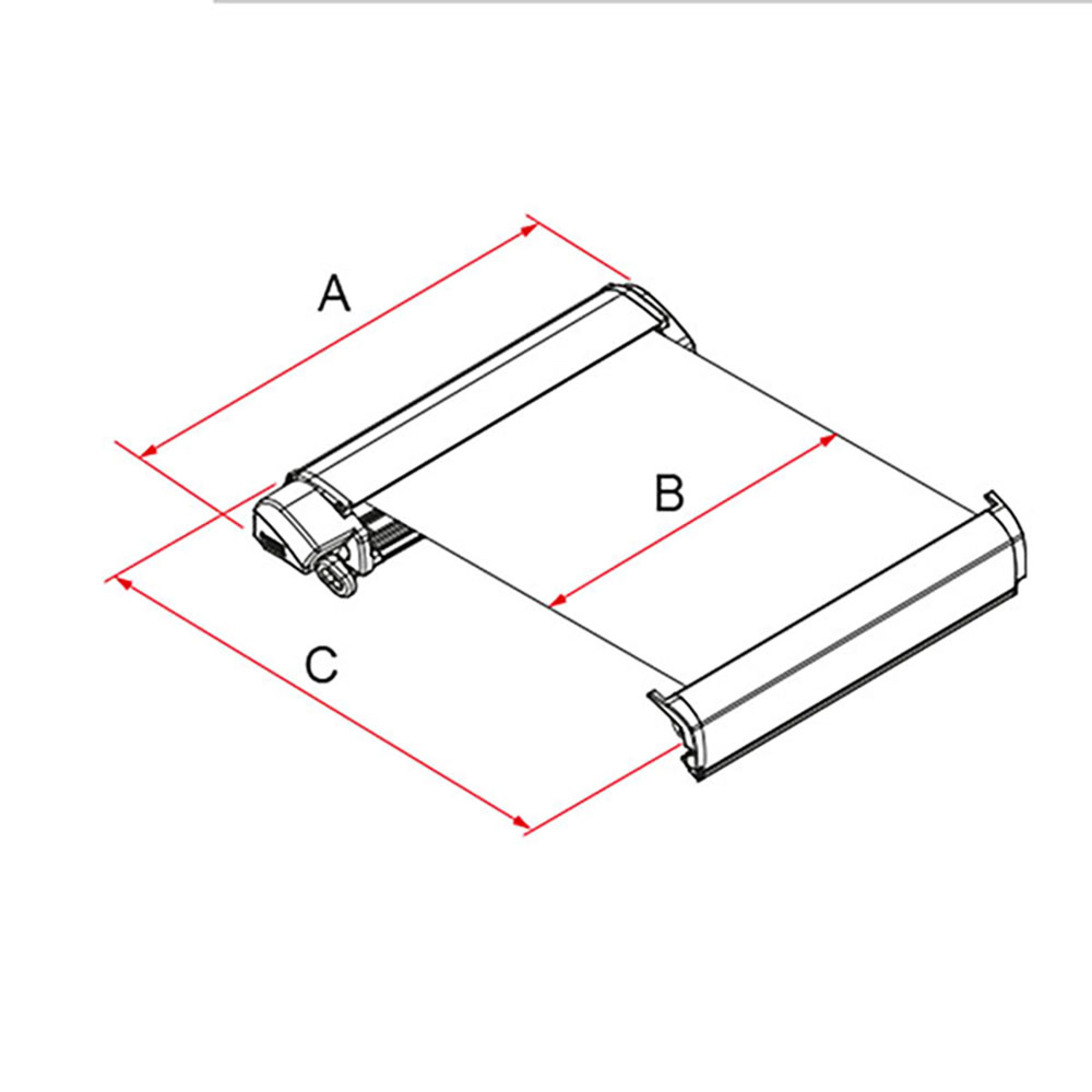 A

B

C