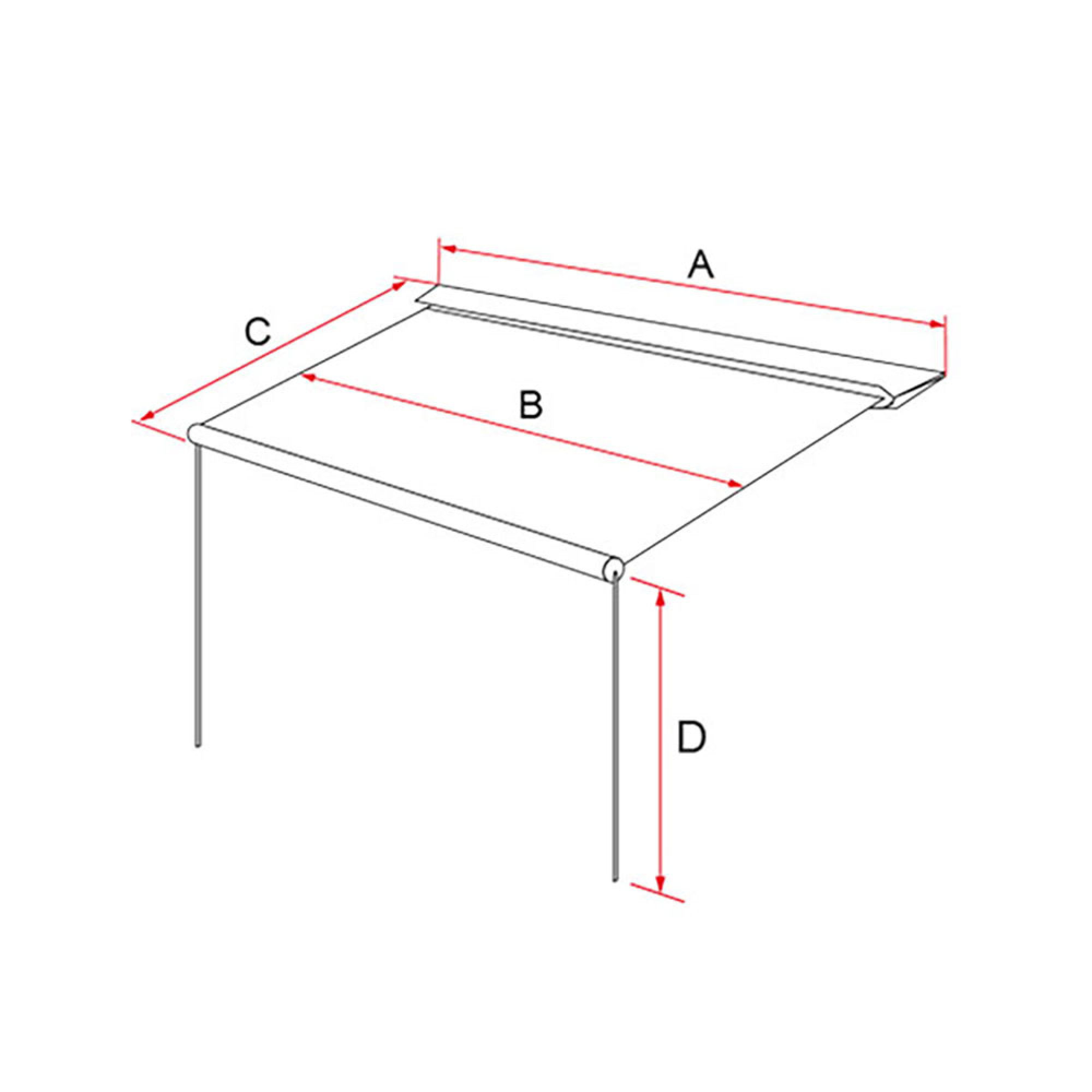 A

C

B

D