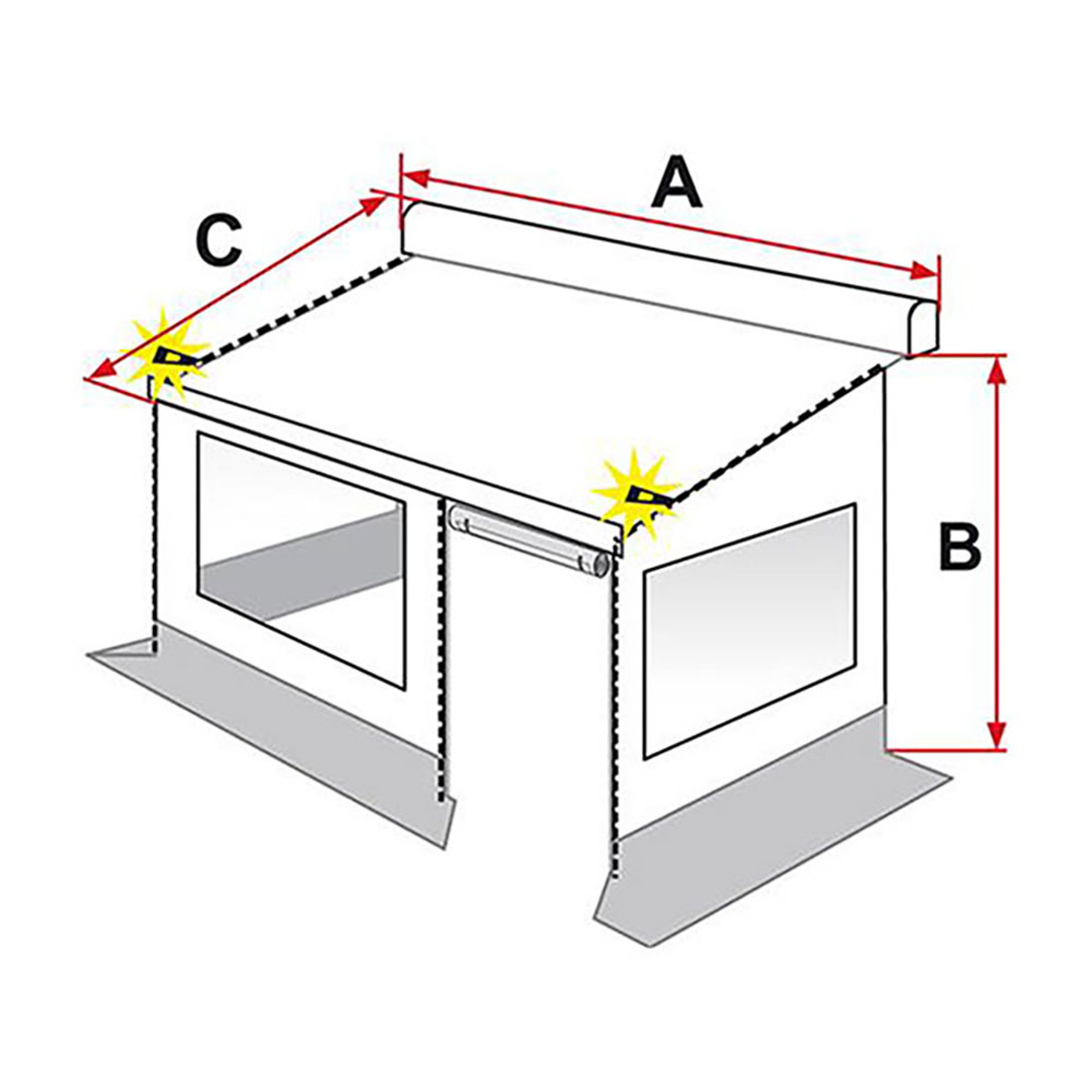 A

C

B