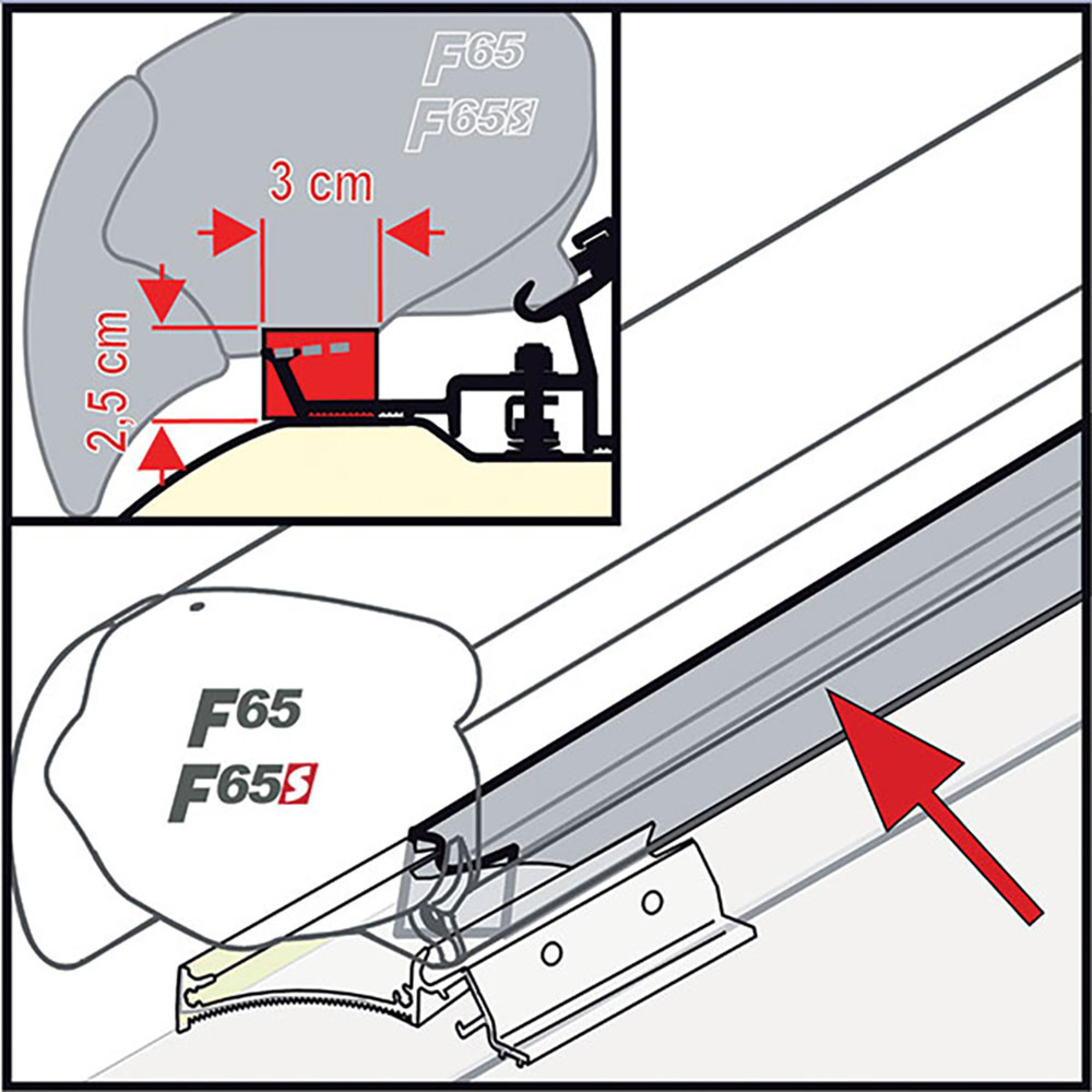 F65
F65S
3 cm
2,5 cm
F65
F65S